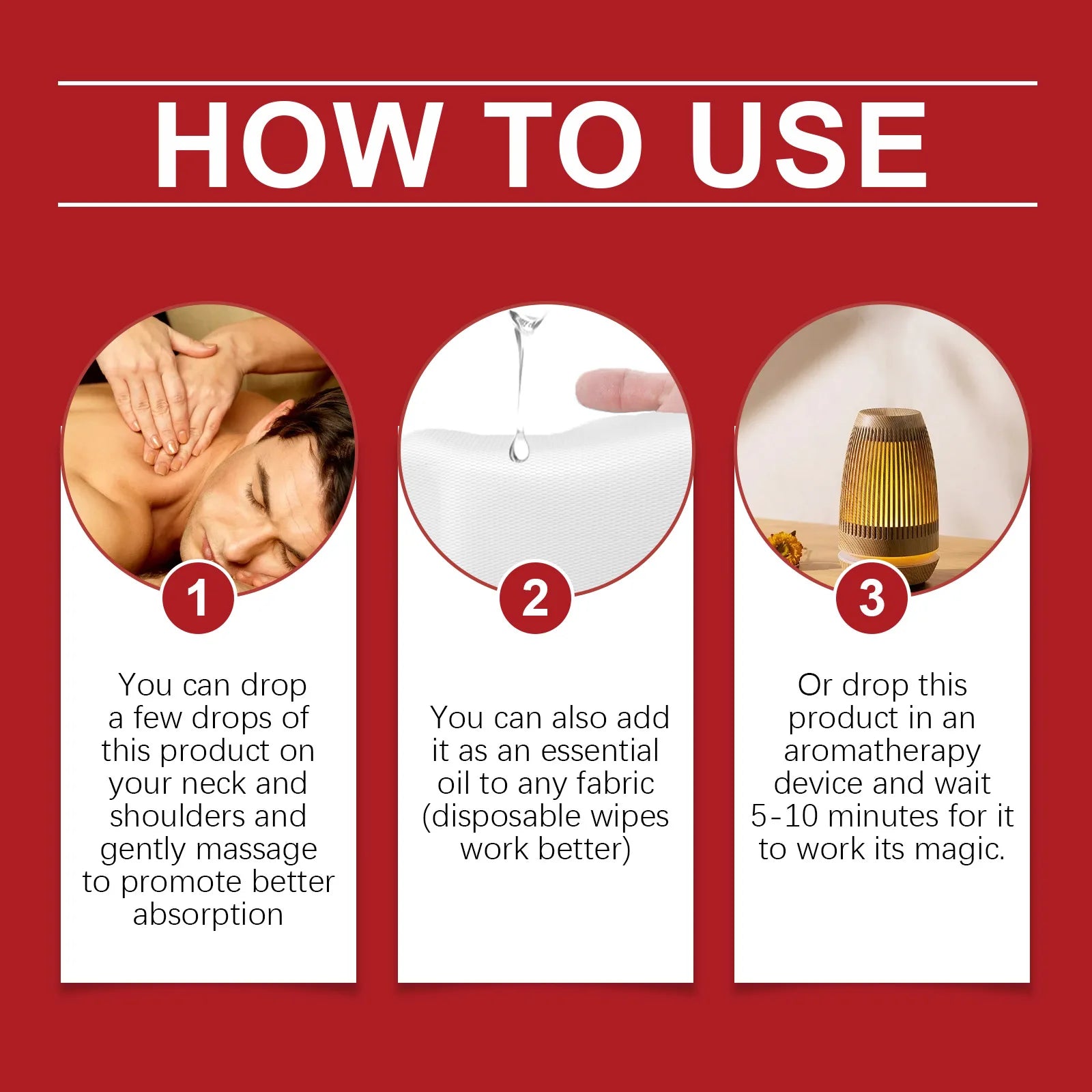 HOW TO USE

1

You can drop a few drops of this product on your neck and shoulders and gently massage to promote better absorption

2

You can also add it as an essential oil to any fabric (disposable wipes work better)

3

Or drop this product in an aromatherapy device and wait 5-10 minutes for it to work its magic.